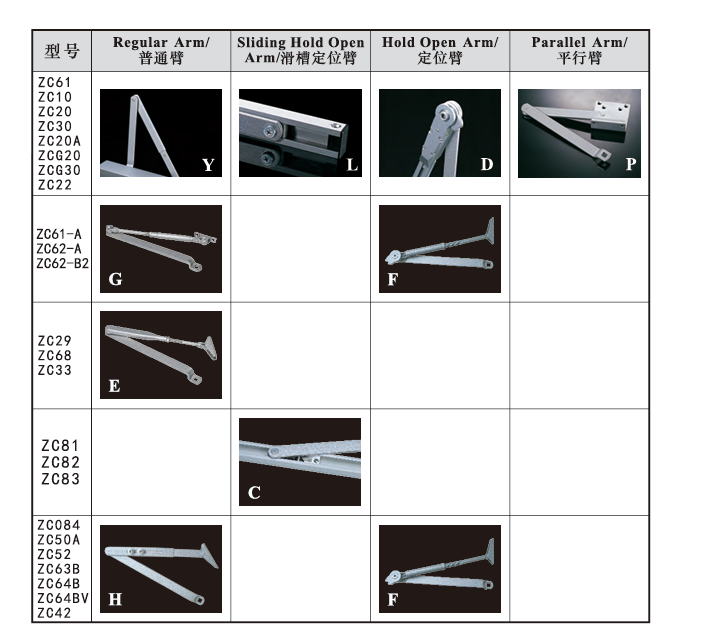 | 型号 | Regular Arm/ 普通臂 | Sliding Hold Open Arm/滑槽定位臂 | Hold Open Arm/ 定位臂 | Parallel Arm/ 平行臂 |
|---|---|---|---|---|
| ZC61 ZC10 ZC20 ZC30 ZC20A ZCG20 ZCG30 ZC22 | Y | L | D | P |
| ZC61-A ZC62-A ZC62-B2 | G | | F | |
| ZC29 ZC68 ZC33 | E | | | |
| ZC81 ZC82 ZC83 | | C | | |
| ZC084 ZC50A ZC52 ZC63B ZC64B ZC64BV ZC42 | H | | F | |